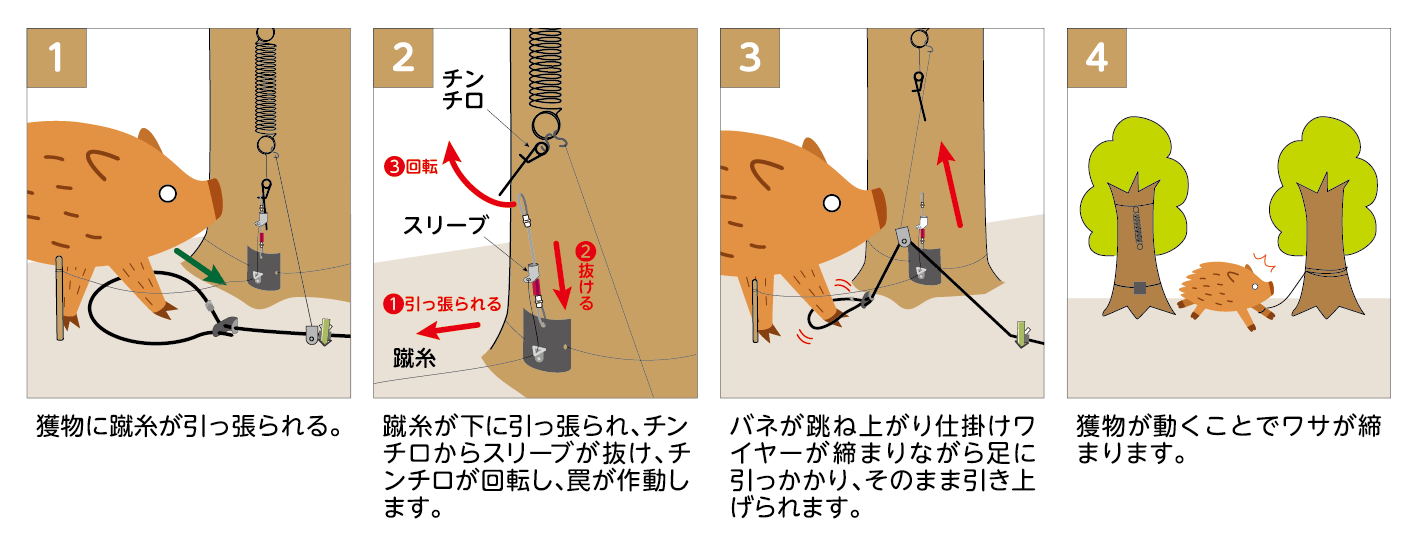 1

獲物に蹴糸が引っ張られる。

2

チンチロ

❸回転

スリーブ

❷抜ける

❶引っ張られる

蹴糸

蹴糸が下に引っ張られ、チンチロからスリーブが抜け、チンチロが回転し、罠が作動します。

3

バネが跳ね上がり仕掛けワイヤーが締まりながら足に引っかかり、そのまま引き上げられます。

4

獲物が動くことでワサが締まります。